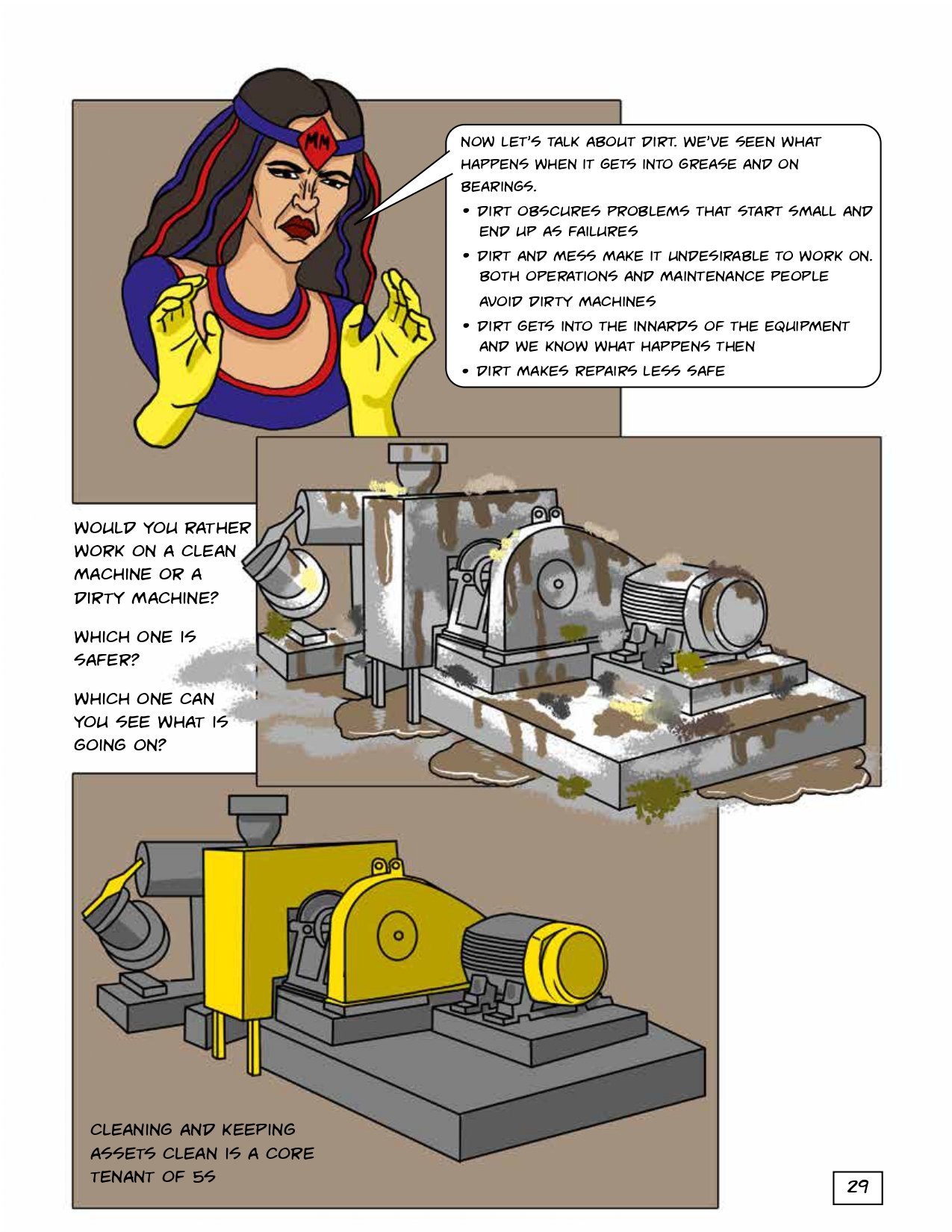 MM

NOW LET'S TALK ABOUT DIRT. WE'VE SEEN WHAT HAPPENS WHEN IT GETS INTO GREASE AND ON BEARINGS.

• DIRT OBSCURES PROBLEMS THAT START SMALL AND END UP AS FAILURES
• DIRT AND MESS MAKE IT UNDESIRABLE TO WORK ON. BOTH OPERATIONS AND MAINTENANCE PEOPLE AVOID DIRTY MACHINES
• DIRT GETS INTO THE INNARDS OF THE EQUIPMENT AND WE KNOW WHAT HAPPENS THEN
• DIRT MAKES REPAIRS LESS SAFE

WOULD YOU RATHER WORK ON A CLEAN MACHINE OR A DIRTY MACHINE?

WHICH ONE IS SAFER?

WHICH ONE CAN YOU SEE WHAT IS GOING ON?

CLEANING AND KEEPING ASSETS CLEAN IS A CORE TENANT OF 5S

29