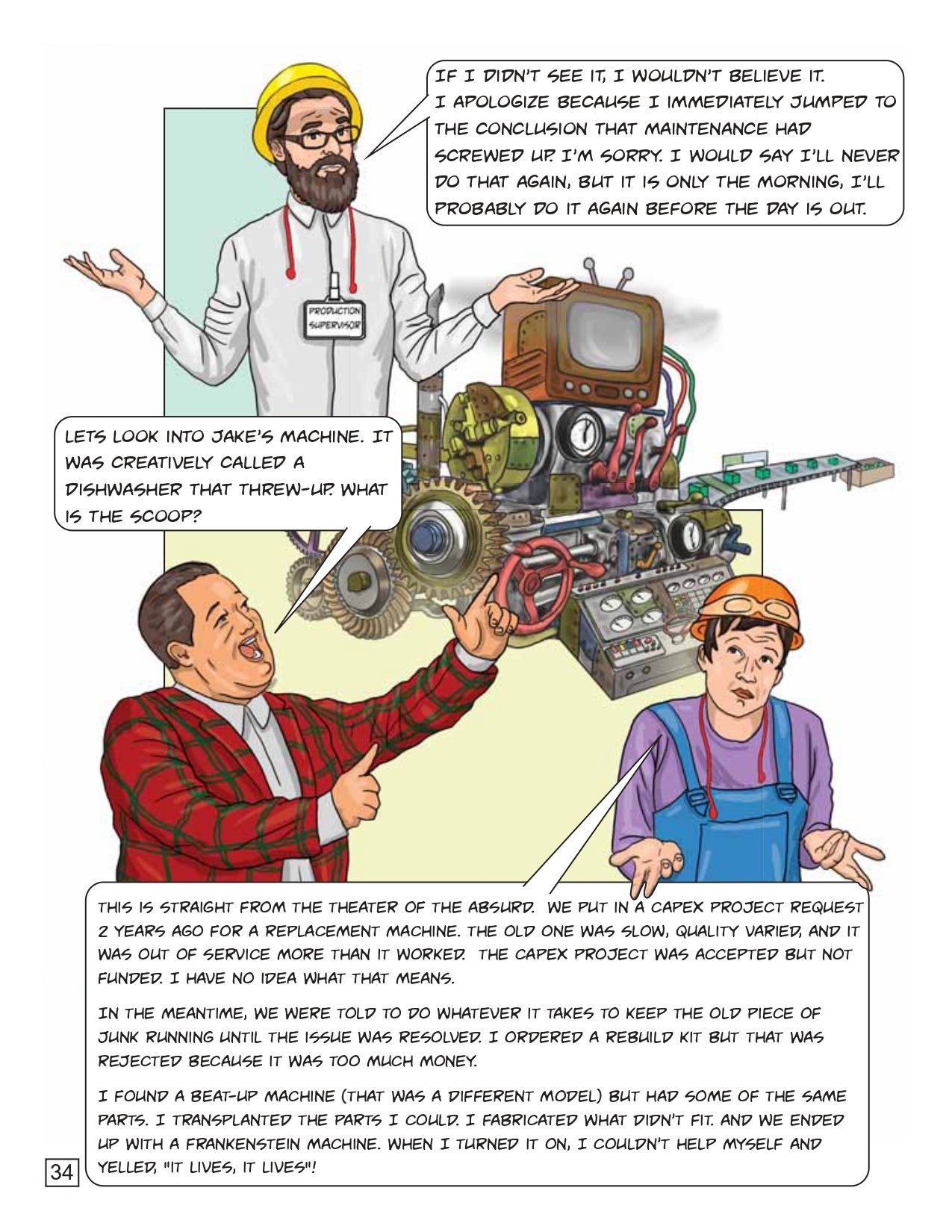 IF I DIDN'T SEE IT, I WOULDN'T BELIEVE IT. I APOLOGIZE BECAUSE I IMMEDIATELY JUMPED TO THE CONCLUSION THAT MAINTENANCE HAD SCREWED UP. I'M SORRY. I WOULD SAY I'LL NEVER DO THAT AGAIN, BUT IT IS ONLY THE MORNING, I'LL PROBABLY DO IT AGAIN BEFORE THE DAY IS OUT.

PRODUCTION SUPERVISOR

LETS LOOK INTO JAKE'S MACHINE. IT WAS CREATIVELY CALLED A DISHWASHER THAT THREW-UP. WHAT IS THE SCOOP?

THIS IS STRAIGHT FROM THE THEATER OF THE ABSURD. WE PUT IN A CAPEX PROJECT REQUEST 2 YEARS AGO FOR A REPLACEMENT MACHINE. THE OLD ONE WAS SLOW, QUALITY VARIED, AND IT WAS OUT OF SERVICE MORE THAN IT WORKED. THE CAPEX PROJECT WAS ACCEPTED BUT NOT FUNDED. I HAVE NO IDEA WHAT THAT MEANS.

IN THE MEANTIME, WE WERE TOLD TO DO WHATEVER IT TAKES TO KEEP THE OLD PIECE OF JUNK RUNNING UNTIL THE ISSUE WAS RESOLVED. I ORDERED A REBUILD KIT BUT THAT WAS REJECTED BECAUSE IT WAS TOO MUCH MONEY.

I FOUND A BEAT-UP MACHINE (THAT WAS A DIFFERENT MODEL) BUT HAD SOME OF THE SAME PARTS. I TRANSPLANTED THE PARTS I COULD. I FABRICATED WHAT DIDN'T FIT. AND WE ENDED UP WITH A FRANKENSTEIN MACHINE. WHEN I TURNED IT ON, I COULDN'T HELP MYSELF AND YELLED, "IT LIVES, IT LIVES"!

34